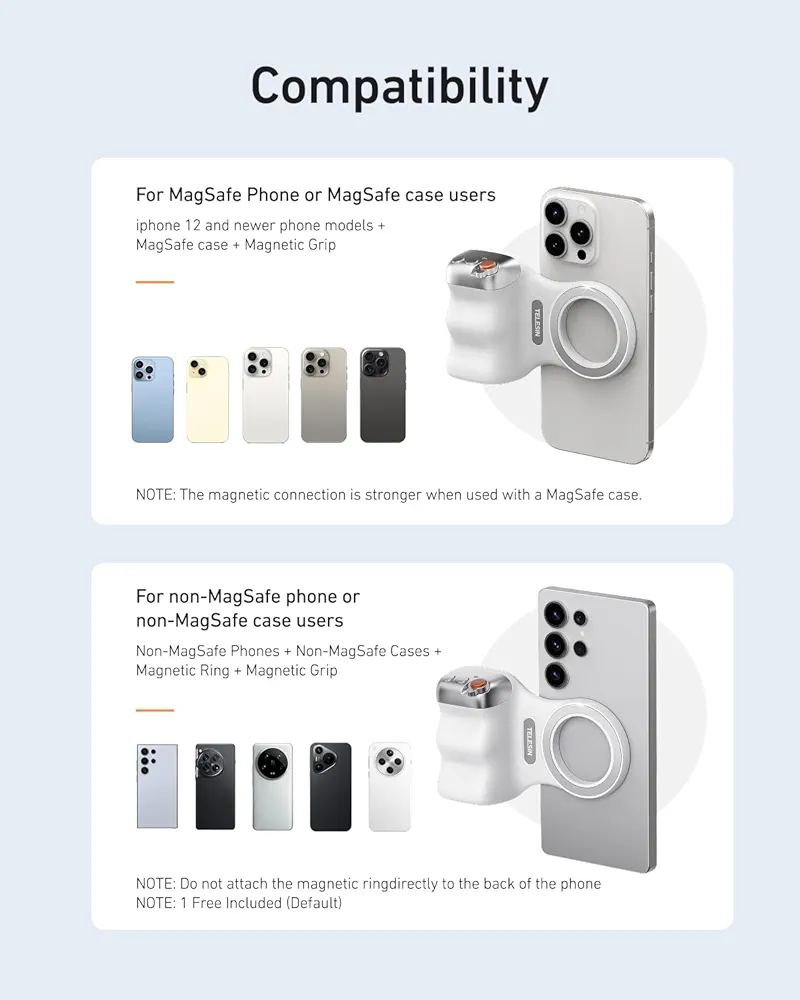 Compatibility

For MagSafe Phone or MagSafe case users

iphone 12 and newer phone models + MagSafe case + Magnetic Grip

TELESIN

NOTE: The magnetic connection is stronger when used with a MagSafe case.

For non-MagSafe phone or non-MagSafe case users

Non-MagSafe Phones + Non-MagSafe Cases + Magnetic Ring + Magnetic Grip

TELESIN

NOTE: Do not attach the magnetic ringdirectly to the back of the phone
NOTE: 1 Free Included (Default)